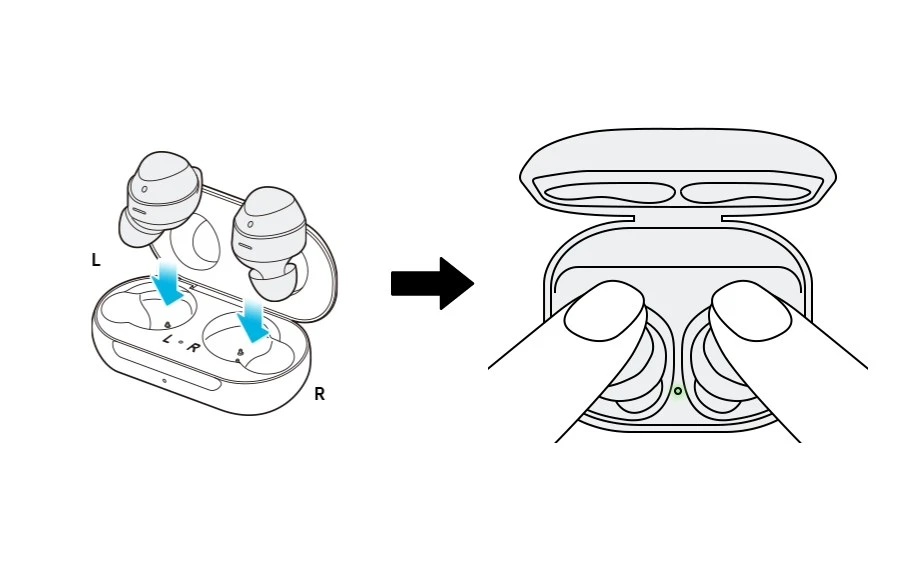 L

L R

R